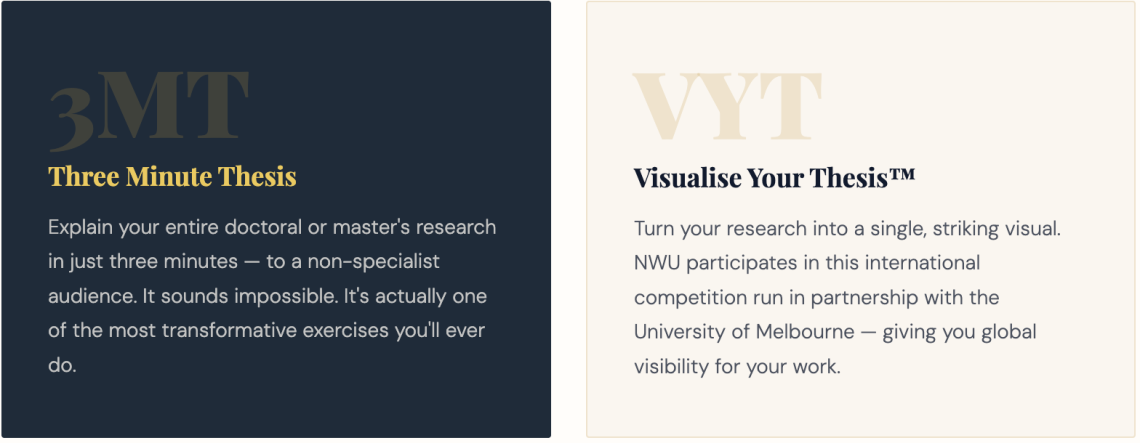 3MT

Three Minute Thesis

Explain your entire doctoral or master's research in just three minutes — to a non-specialist audience. It sounds impossible. It's actually one of the most transformative exercises you'll ever do.

VYT

Visualise Your Thesis™

Turn your research into a single, striking visual. NWU participates in this international competition run in partnership with the University of Melbourne — giving you global visibility for your work.